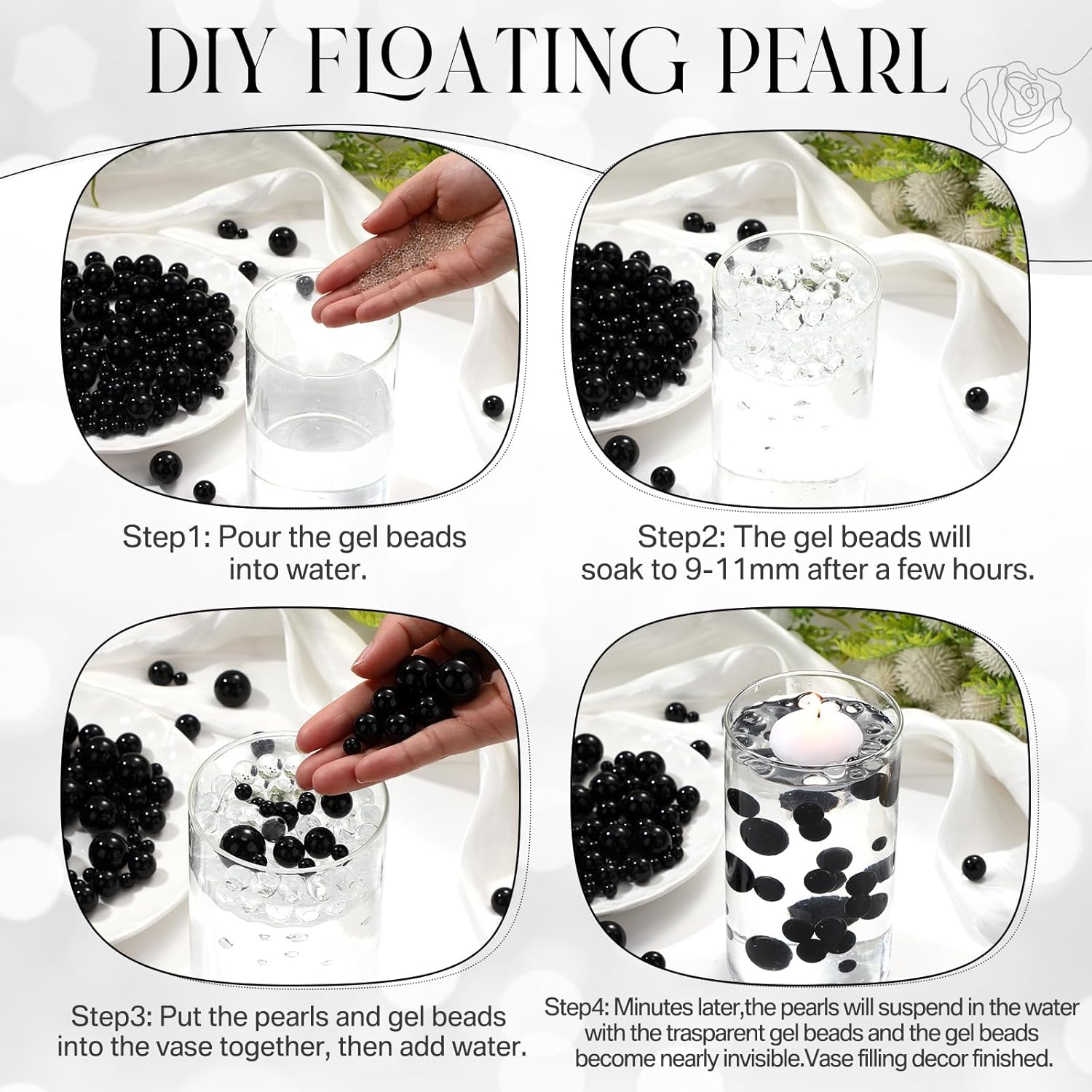 DIY FLOATING PEARL

Step1: Pour the gel beads into water.

Step2: The gel beads will soak to 9-11mm after a few hours.

Step3: Put the pearls and gel beads into the vase together, then add water.

Step4: Minutes later,the pearls will suspend in the water with the trasparent gel beads and the gel beads become nearly invisible.Vase filling decor finished.