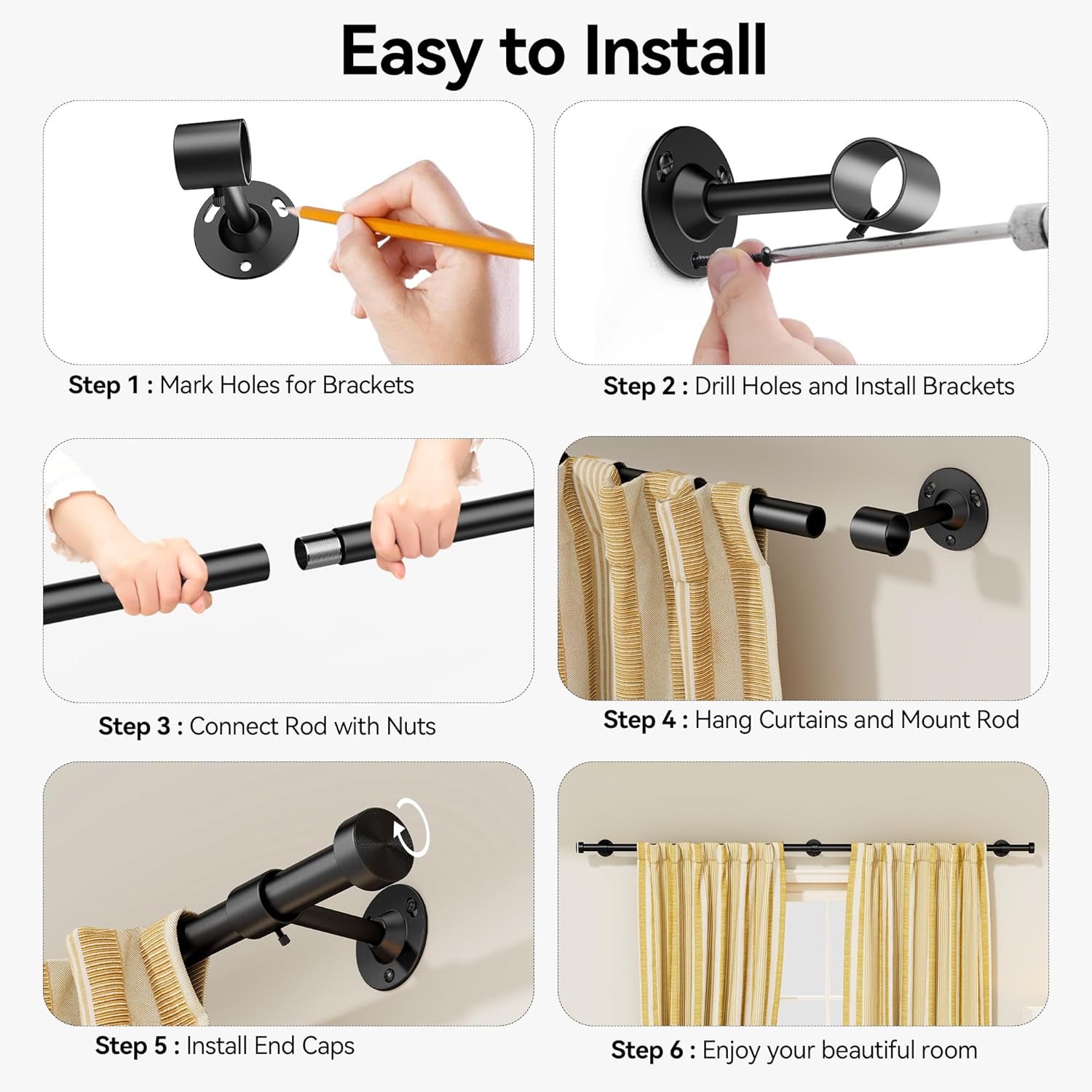 Easy to Install

Step 1 : Mark Holes for Brackets

Step 2 : Drill Holes and Install Brackets

Step 3 : Connect Rod with Nuts

Step 4 : Hang Curtains and Mount Rod

Step 5 : Install End Caps

Step 6 : Enjoy your beautiful room