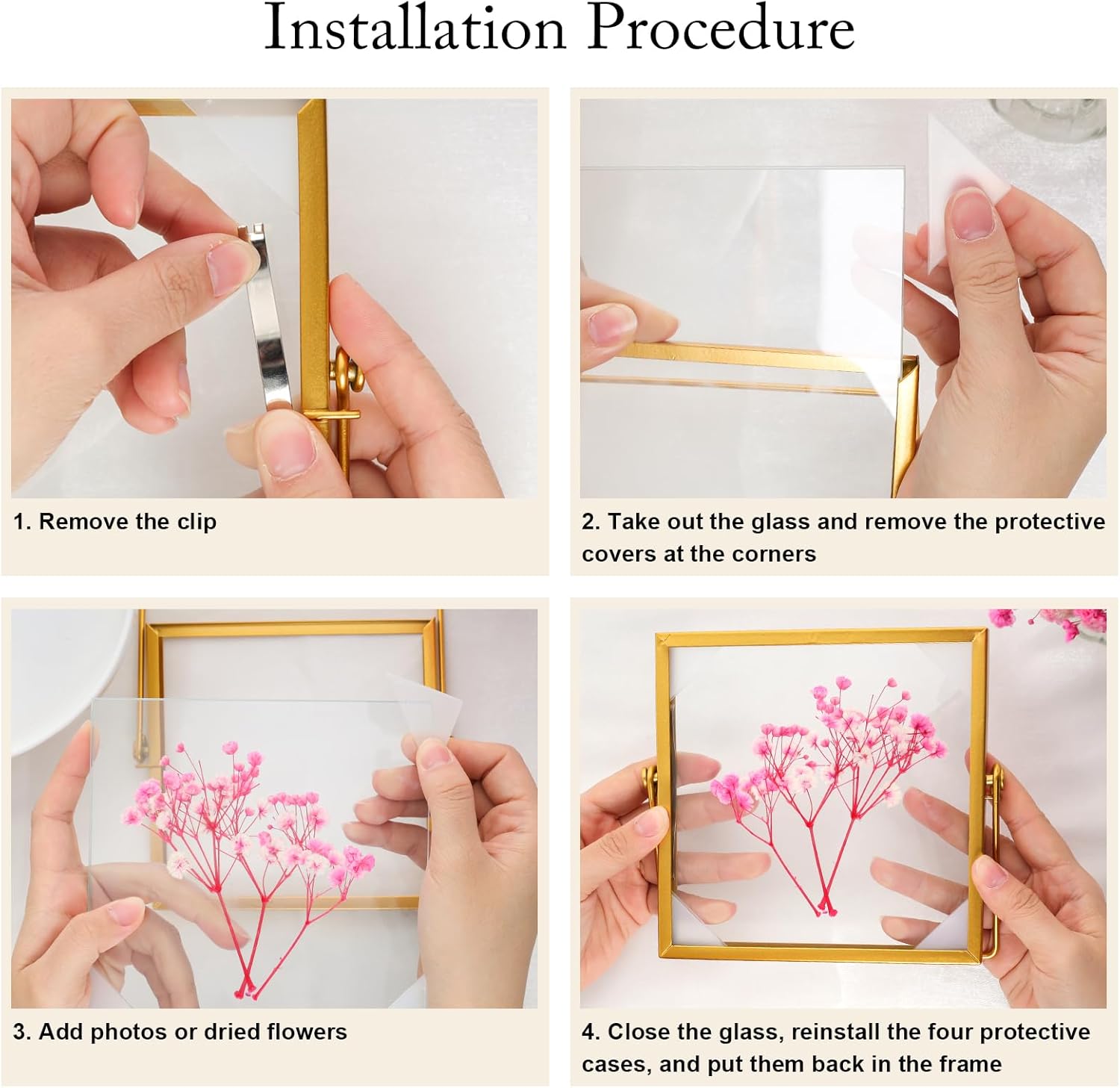 Installation Procedure

1. Remove the clip

2. Take out the glass and remove the protective covers at the corners

3. Add photos or dried flowers

4. Close the glass, reinstall the four protective cases, and put them back in the frame