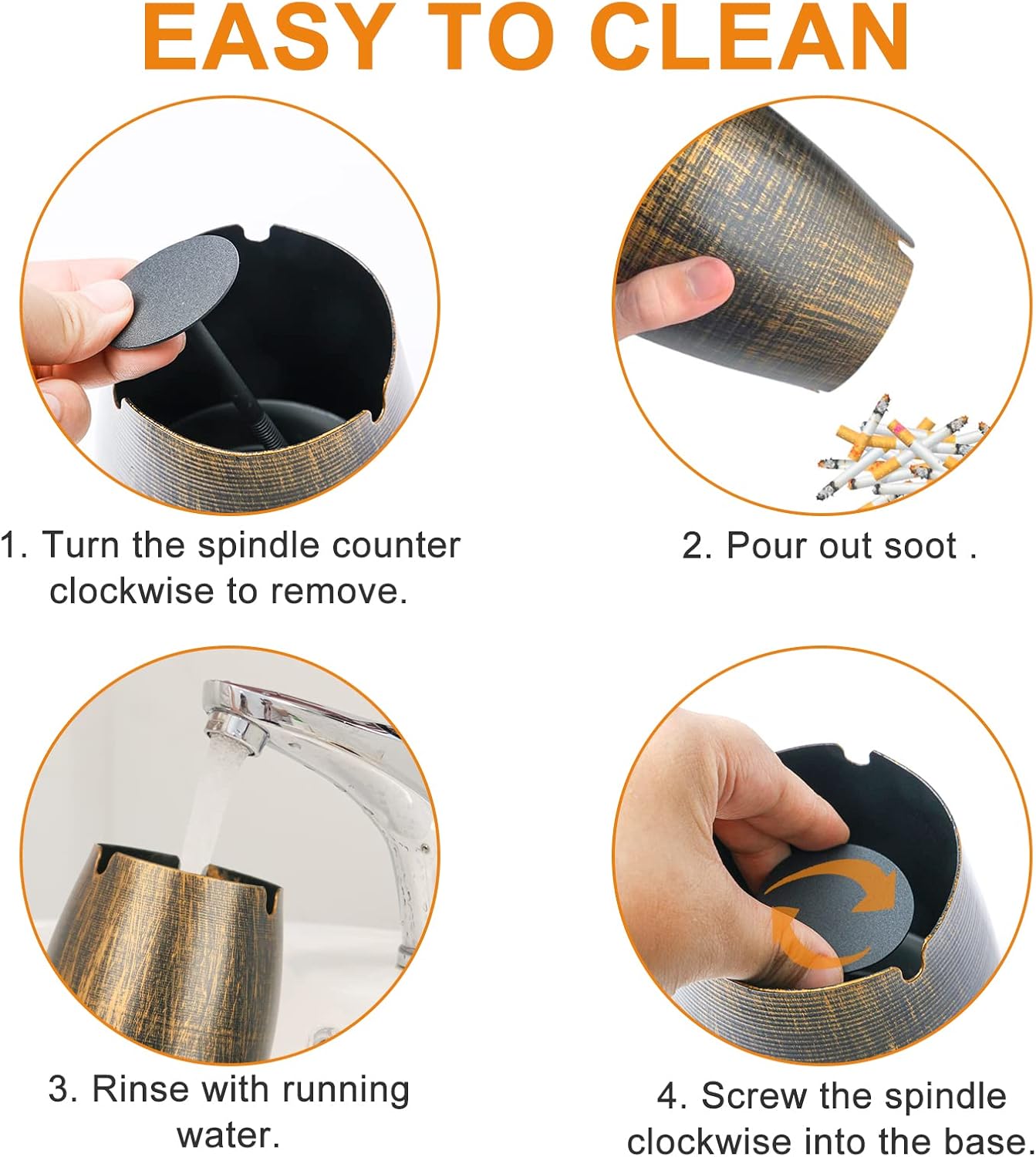 EASY TO CLEAN

1. Turn the spindle counter clockwise to remove.

2. Pour out soot .

3. Rinse with running water.

4. Screw the spindle clockwise into the base.