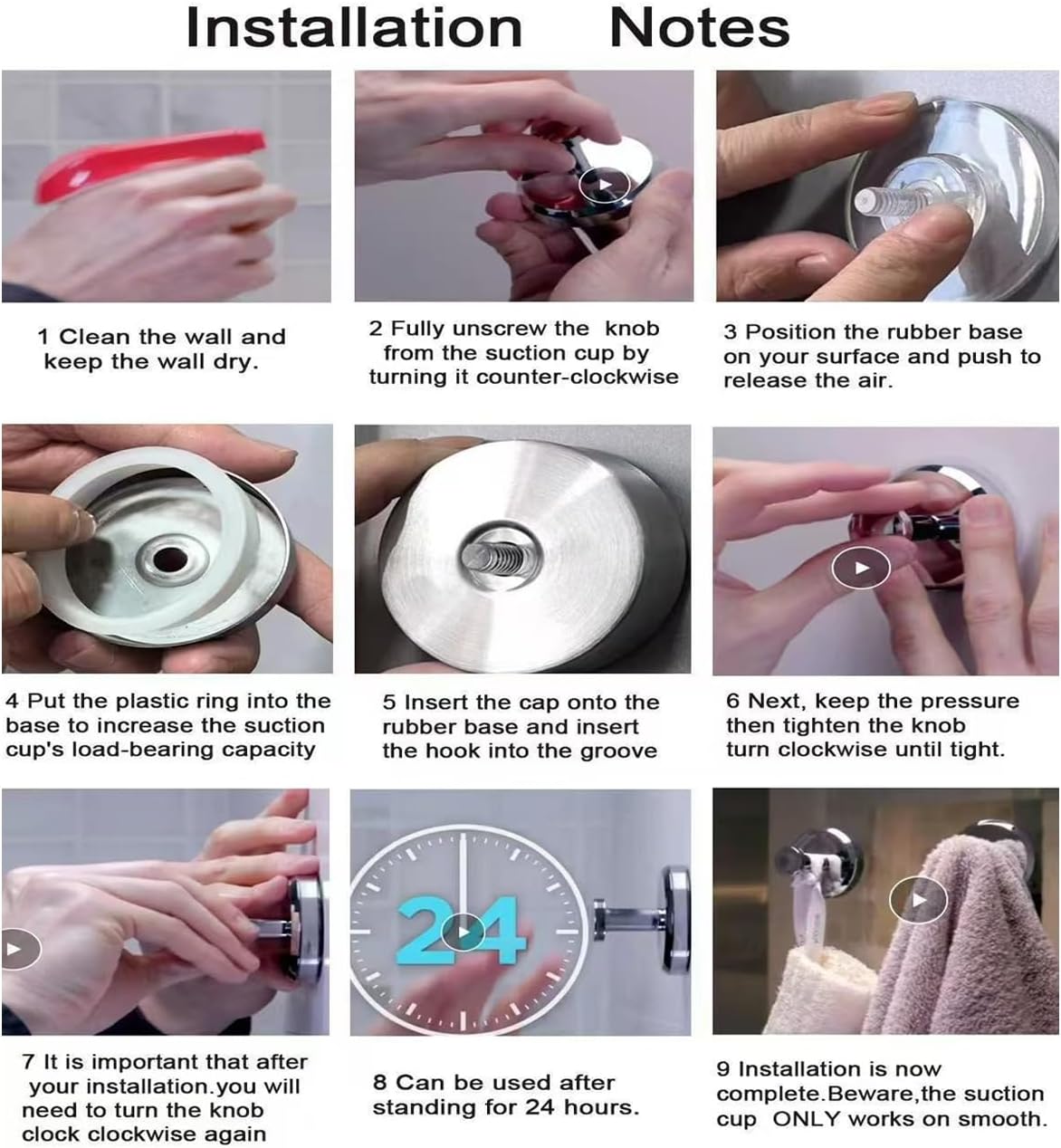 Installation Notes

1 Clean the wall and keep the wall dry.

2 Fully unscrew the knob from the suction cup by turning it counter-clockwise

3 Position the rubber base on your surface and push to release the air.

4 Put the plastic ring into the base to increase the suction cup's load-bearing capacity

5 Insert the cap onto the rubber base and insert the hook into the groove

6 Next, keep the pressure then tighten the knob turn clockwise until tight.

24

7 It is important that after your installation.you will need to turn the knob clock clockwise again

8 Can be used after standing for 24 hours.

9 Installation is now complete.Beware,the suction cup ONLY works on smooth.