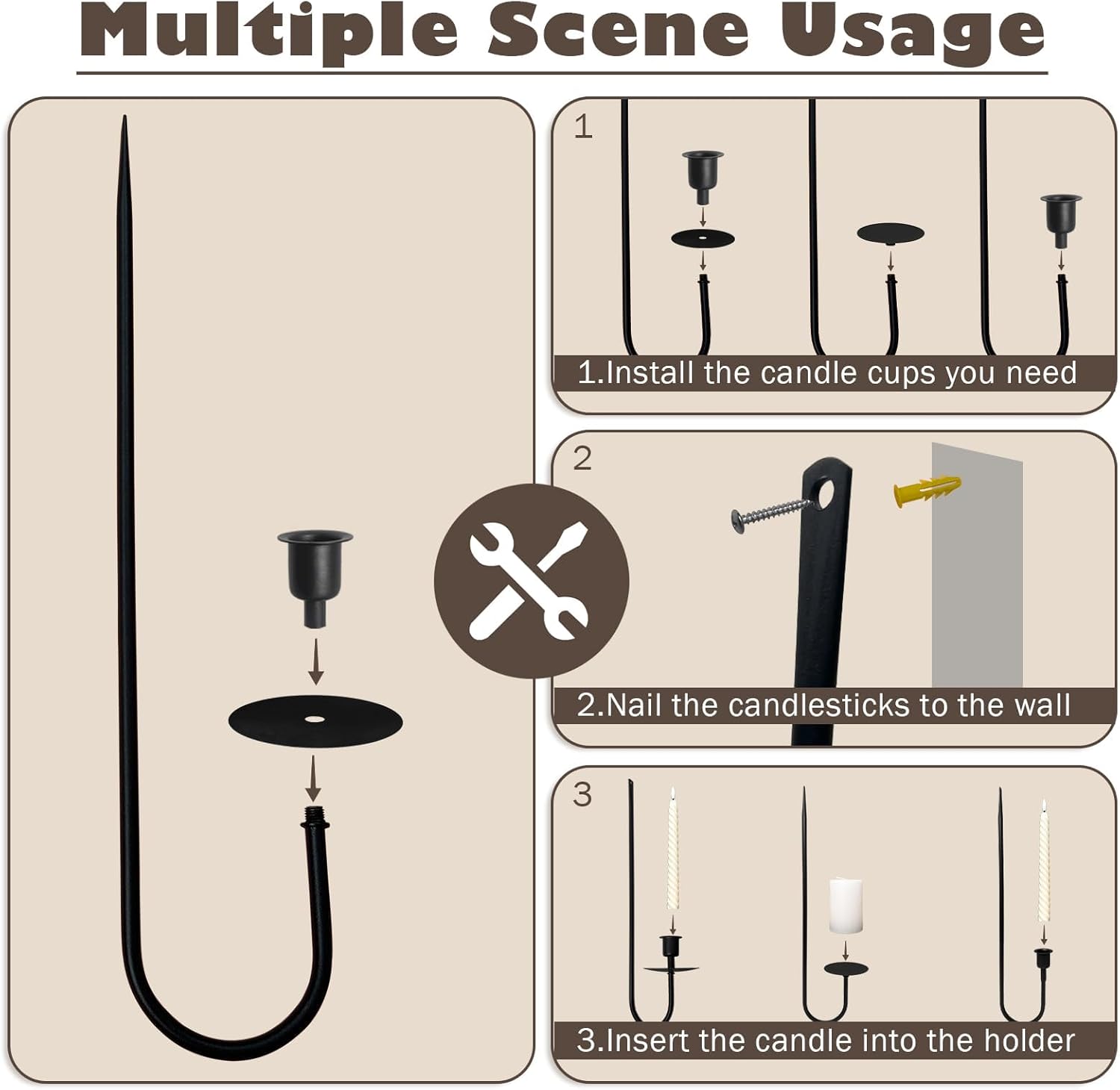 Multiple Scene Usage

1

1.Install the candle cups you need

2

2.Nail the candlesticks to the wall

3

3.Insert the candle into the holder