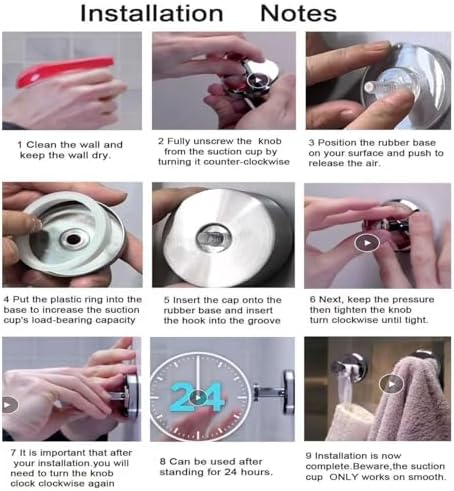 Installation Notes

1 Clean the wall and keep the wall dry.

2 Fully unscrew the knob from the suction cup by turning it counter-clockwise

3 Position the rubber base on your surface and push to release the air.

4 Put the plastic ring into the base to increase the suction cup's load-bearing capacity

5 Insert the cap onto the rubber base and insert the hook into the groove

6 Next, keep the pressure then tighten the knob turn clockwise until tight.

24

7 It is important that after your installation.you will need to turn the knob clock clockwise again

8 Can be used after standing for 24 hours.

9 Installation is now complete.Beware,the suction cup ONLY works on smooth.