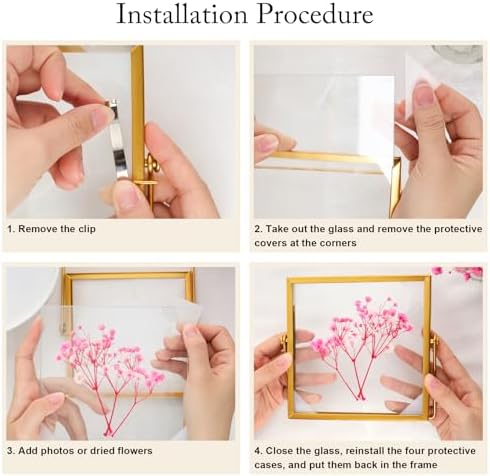 Installation Procedure

1. Remove the clip

2. Take out the glass and remove the protective covers at the corners

3. Add photos or dried flowers

4. Close the glass, reinstall the four protective cases, and put them back in the frame