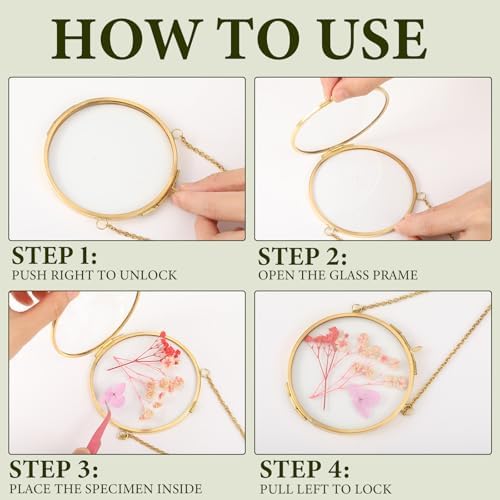 HOW TO USE

STEP 1:
PUSH RIGHT TO UNLOCK

STEP 2:
OPEN THE GLASS PRAME

STEP 3:
PLACE THE SPECIMEN INSIDE

STEP 4:
PULL LEFT TO LOCK