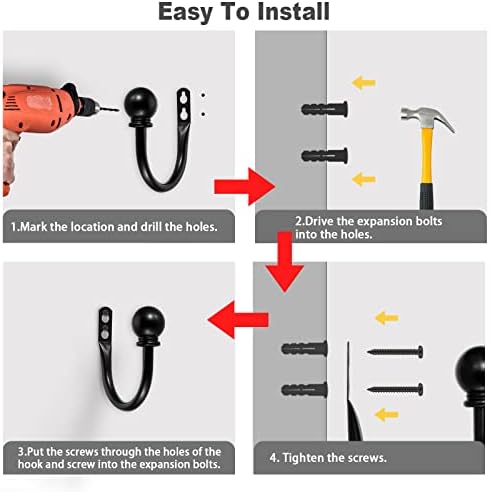 Easy To Install

1.Mark the location and drill the holes.

2.Drive the expansion bolts into the holes.

3.Put the screws through the holes of the hook and screw into the expansion bolts.

4. Tighten the screws.